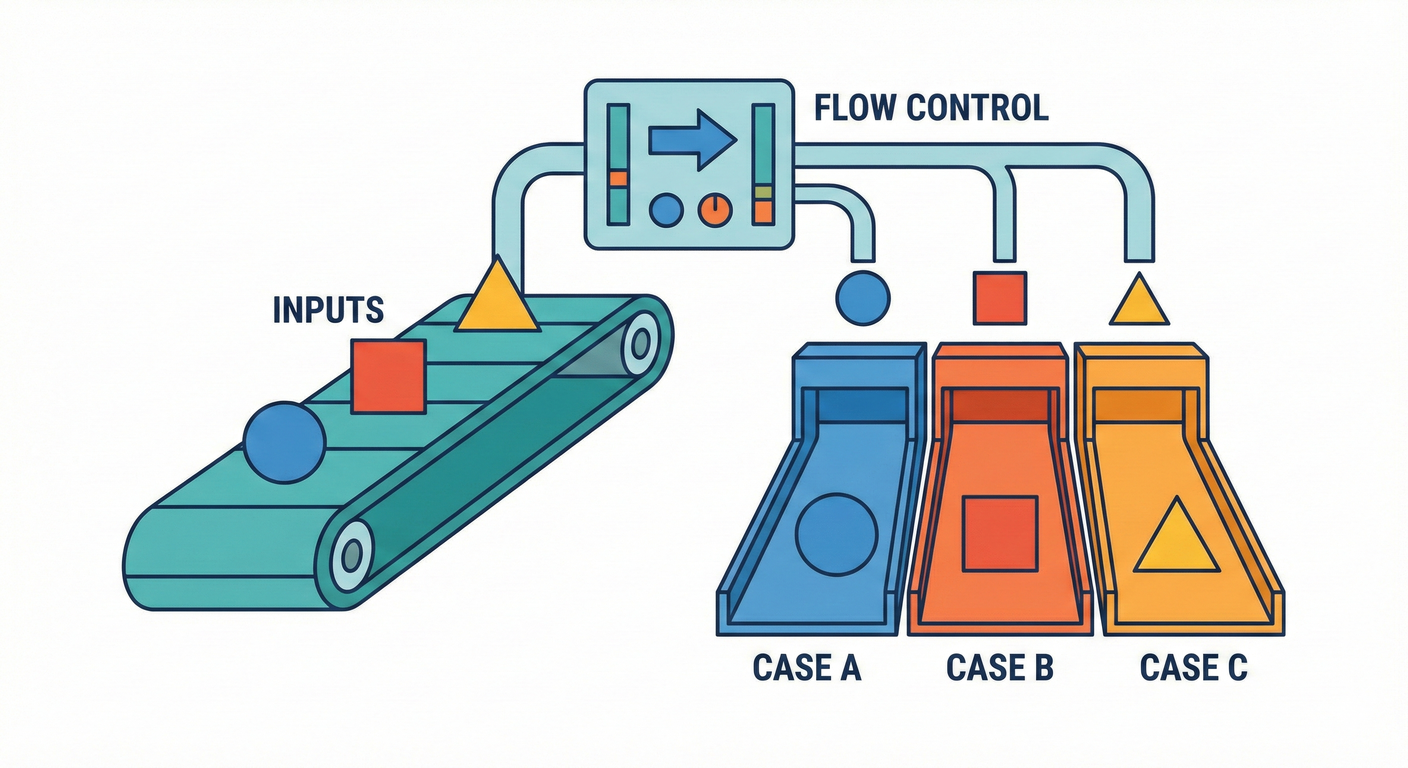 FLOW CONTROL

INPUTS

CASE A

CASE B

CASE C