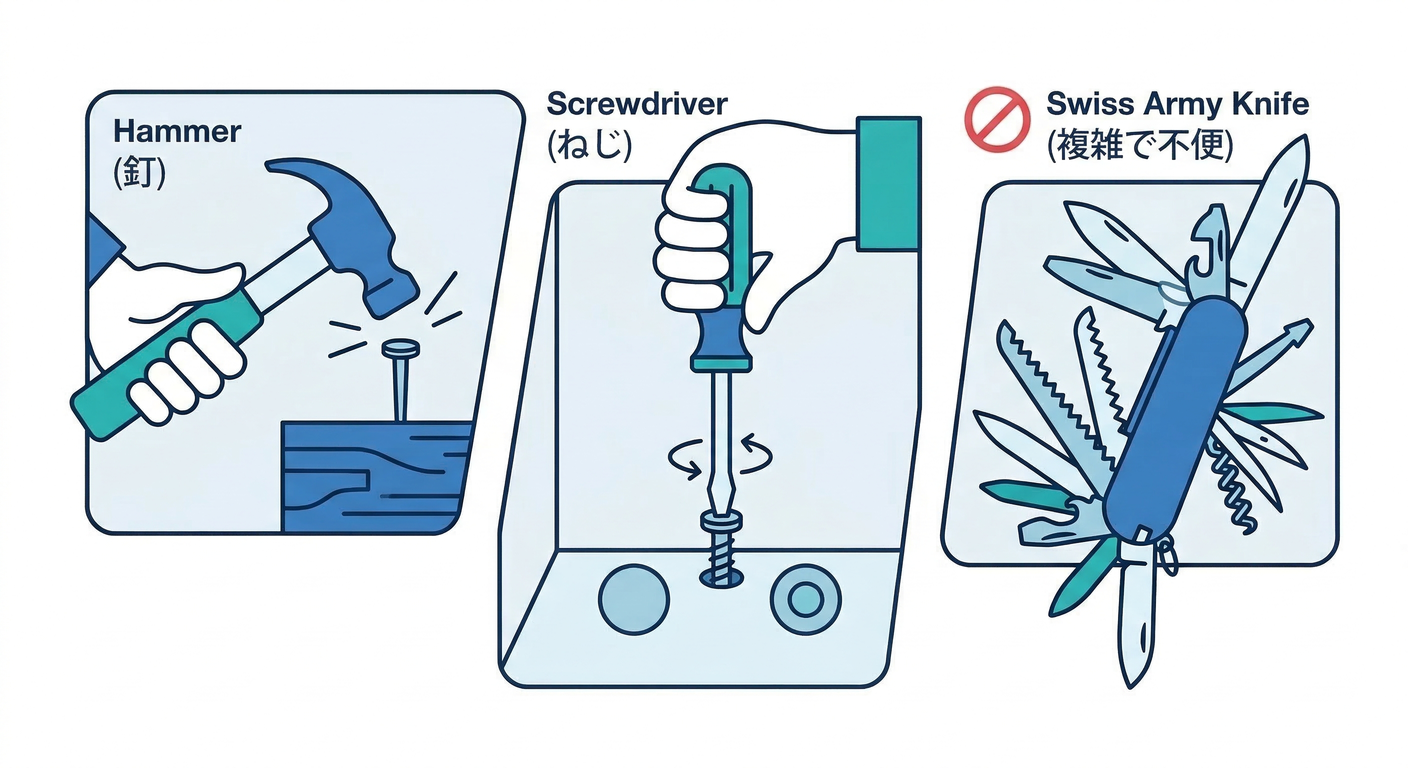 Hammer
(釘)

Screwdriver
(ねじ)

Swiss Army Knife
(複雑で不便)