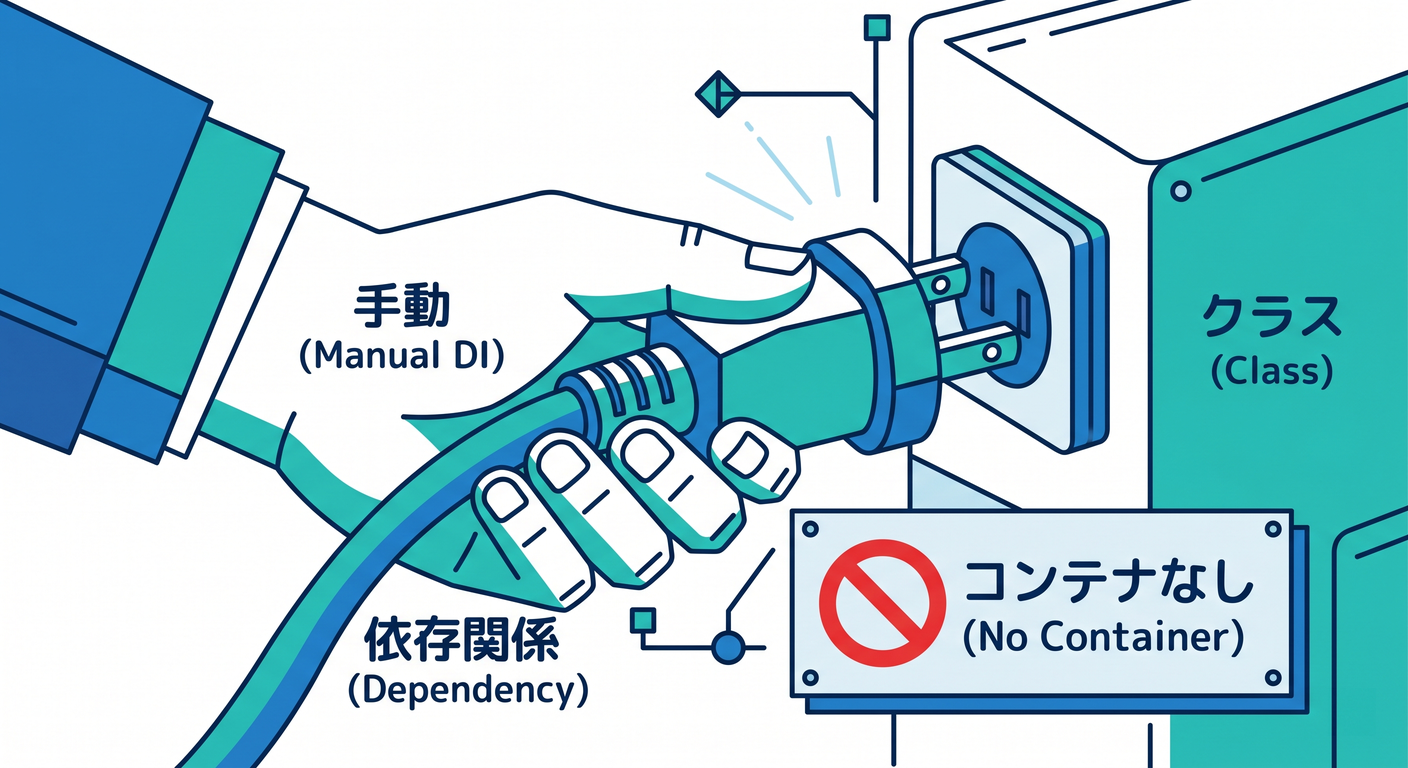 手動
(Manual DI)

クラス
(Class)

依存関係
(Dependency)

コンテナなし
(No Container)