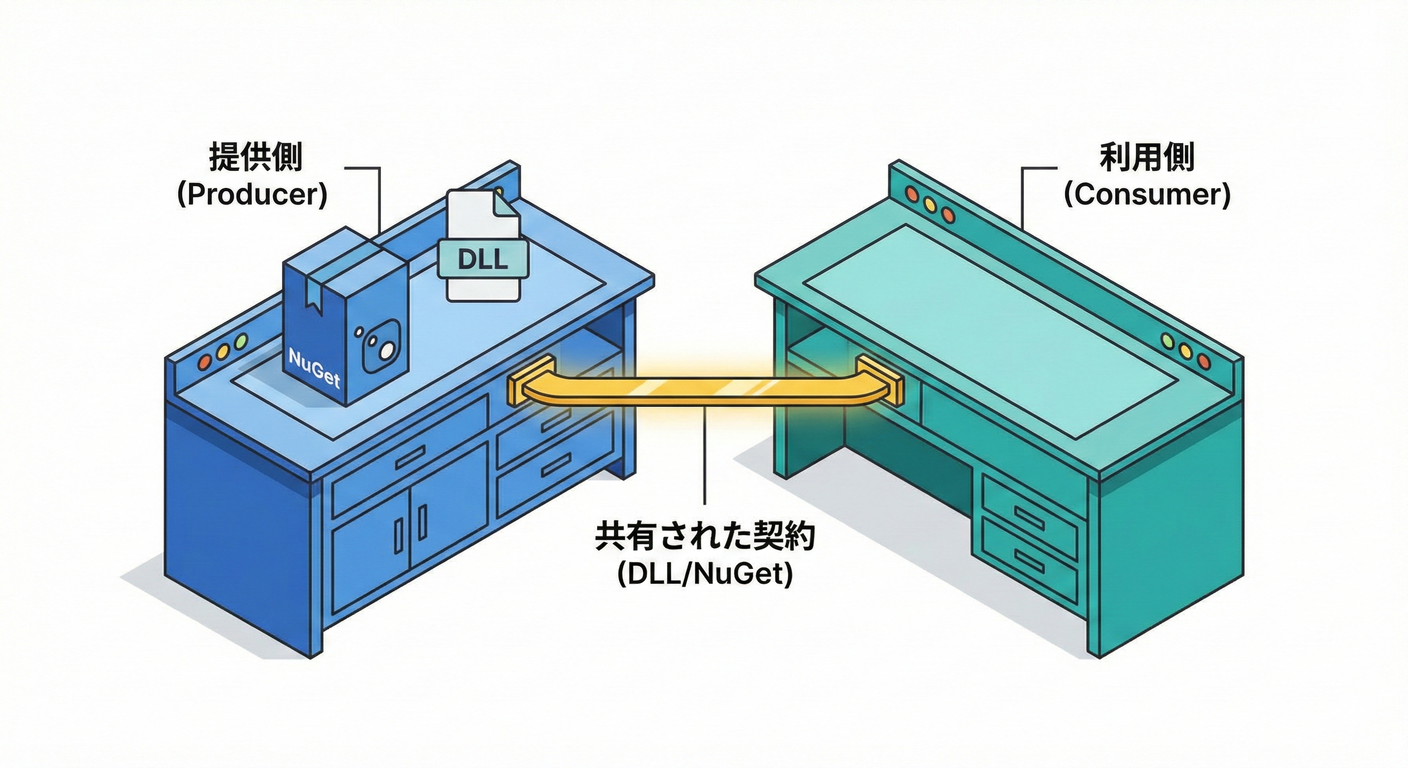 提供側
(Producer)

DLL

NuGet

利用側
(Consumer)

共有された契約
(DLL/NuGet)