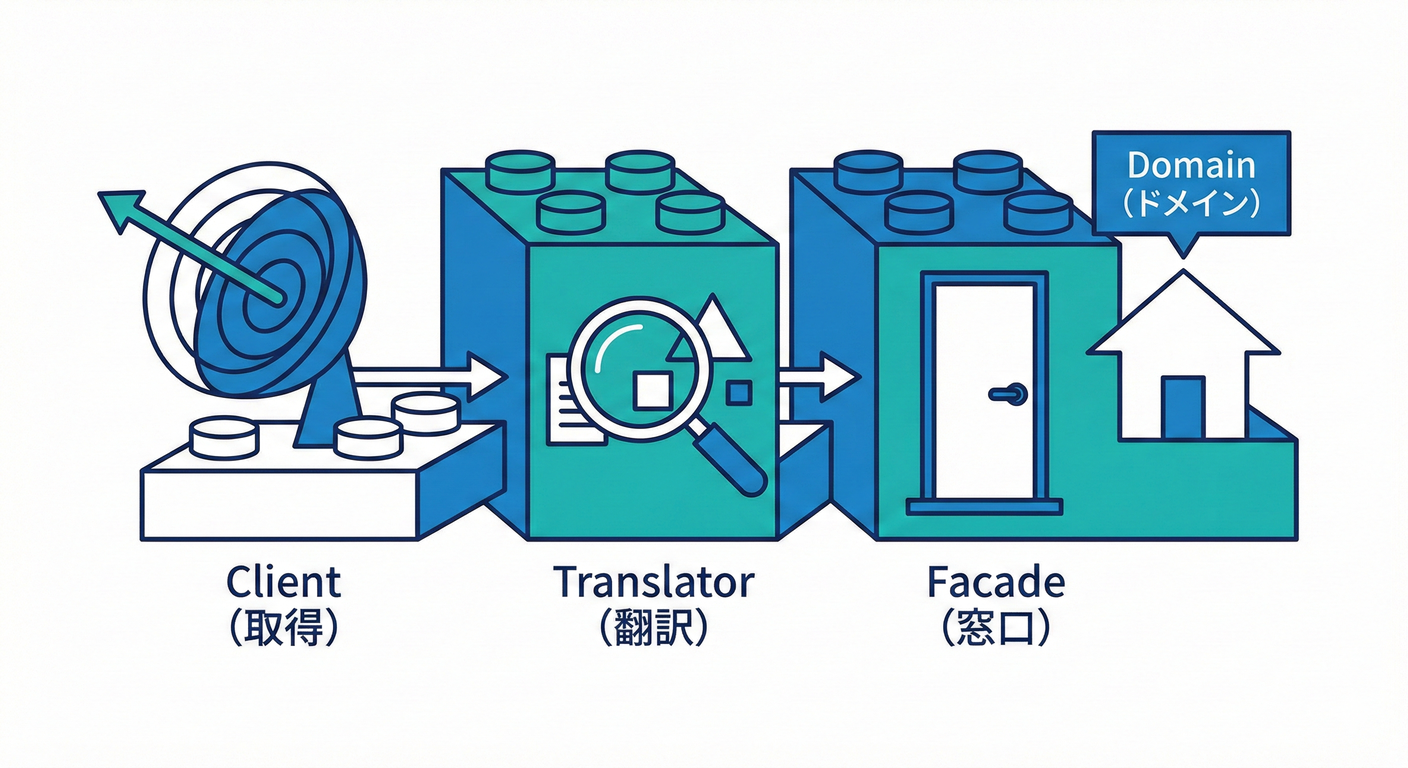 Domain
(ドメイン)

Client
(取得)

Translator
(翻訳)

Facade
(窓口)