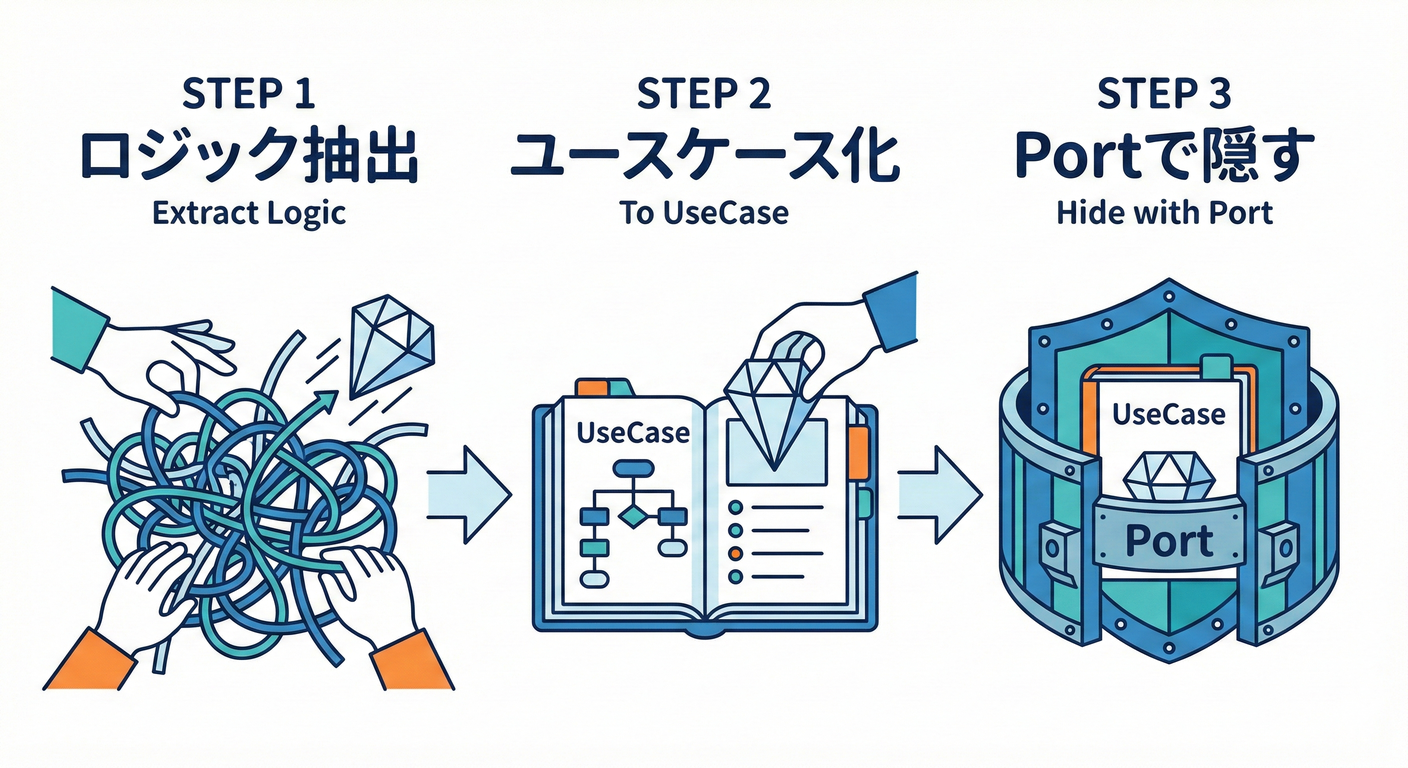 STEP 1
ロジック抽出
Extract Logic

STEP 2
ユースケース化
To UseCase

STEP 3
Portで隠す
Hide with Port

UseCase

UseCase

Port