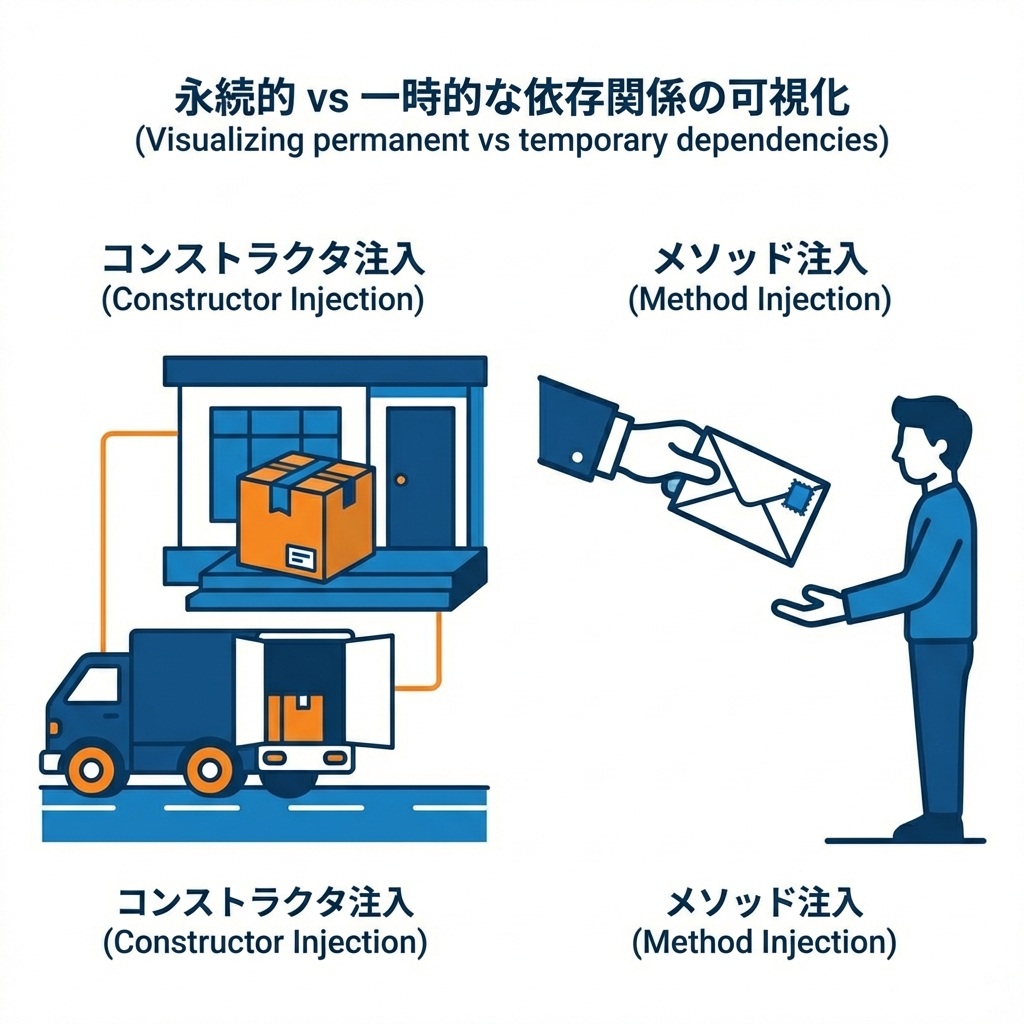 永続的 vs 一時的な依存関係の可視化
(Visualizing permanent vs temporary dependencies)

コンストラクタ注入
(Constructor Injection)

メソッド注入
(Method Injection)

コンストラクタ注入
(Constructor Injection)

メソッド注入
(Method Injection)