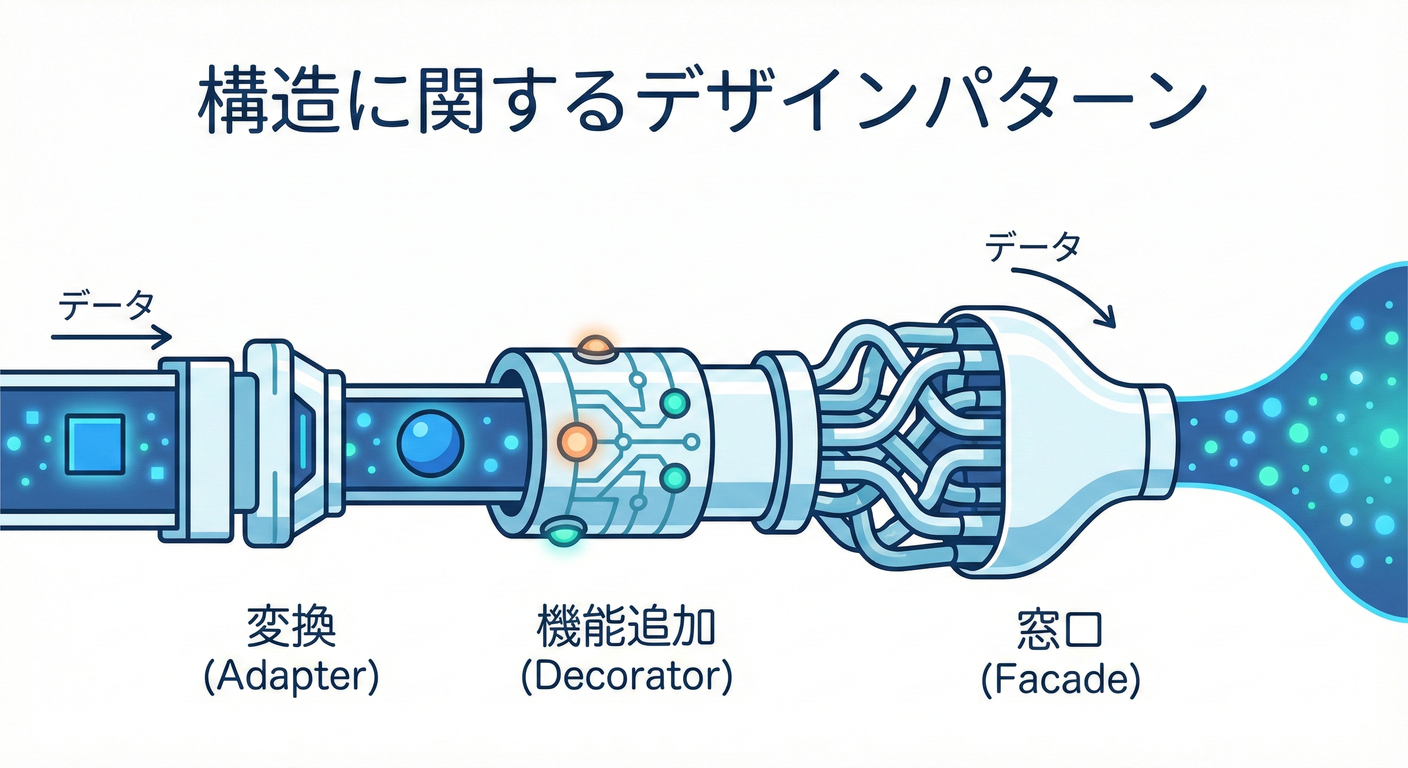 構造に関するデザインパターン

データ

データ

変換
(Adapter)

機能追加
(Decorator)

窓口
(Facade)