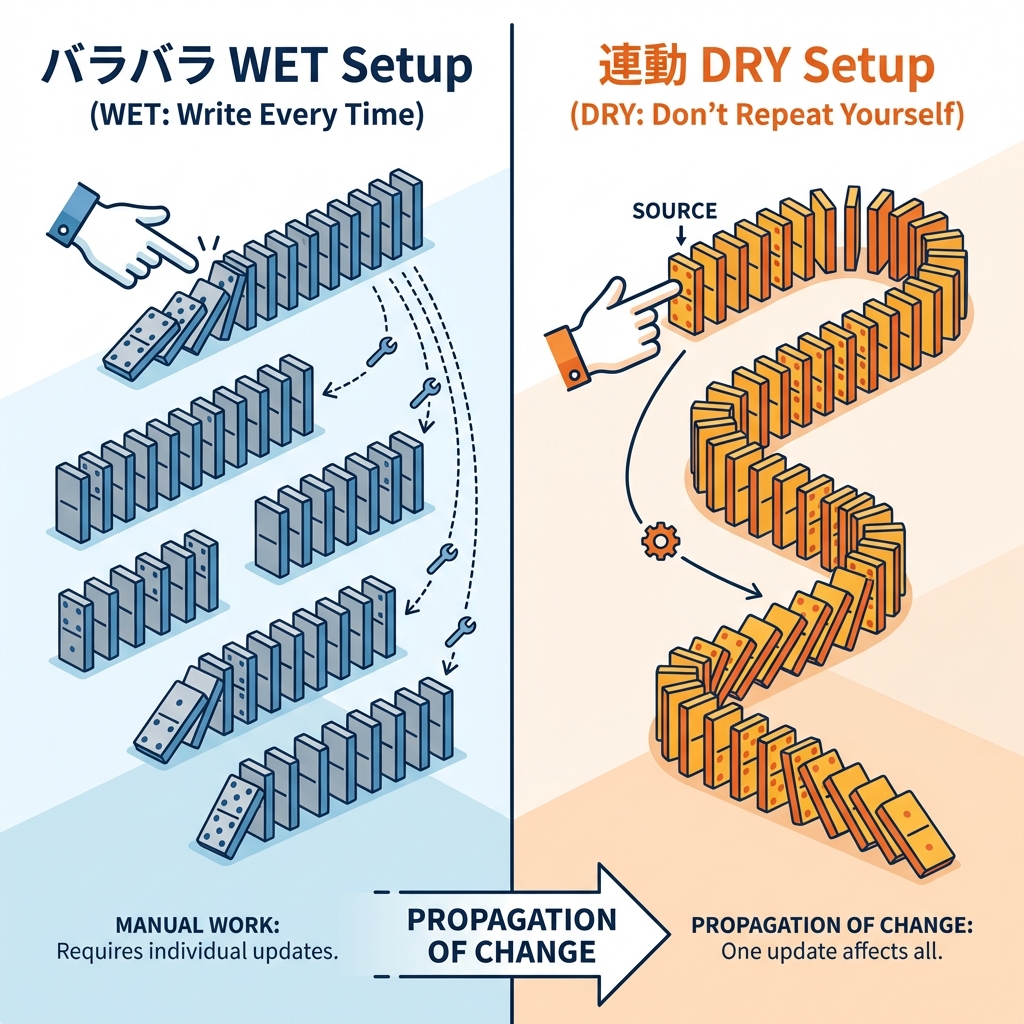 バラバラ WET Setup
(WET: Write Every Time)

連動 DRY Setup
(DRY: Don't Repeat Yourself)

SOURCE

MANUAL WORK:
Requires individual updates.

PROPAGATION OF CHANGE

PROPAGATION OF CHANGE:
One update affects all.