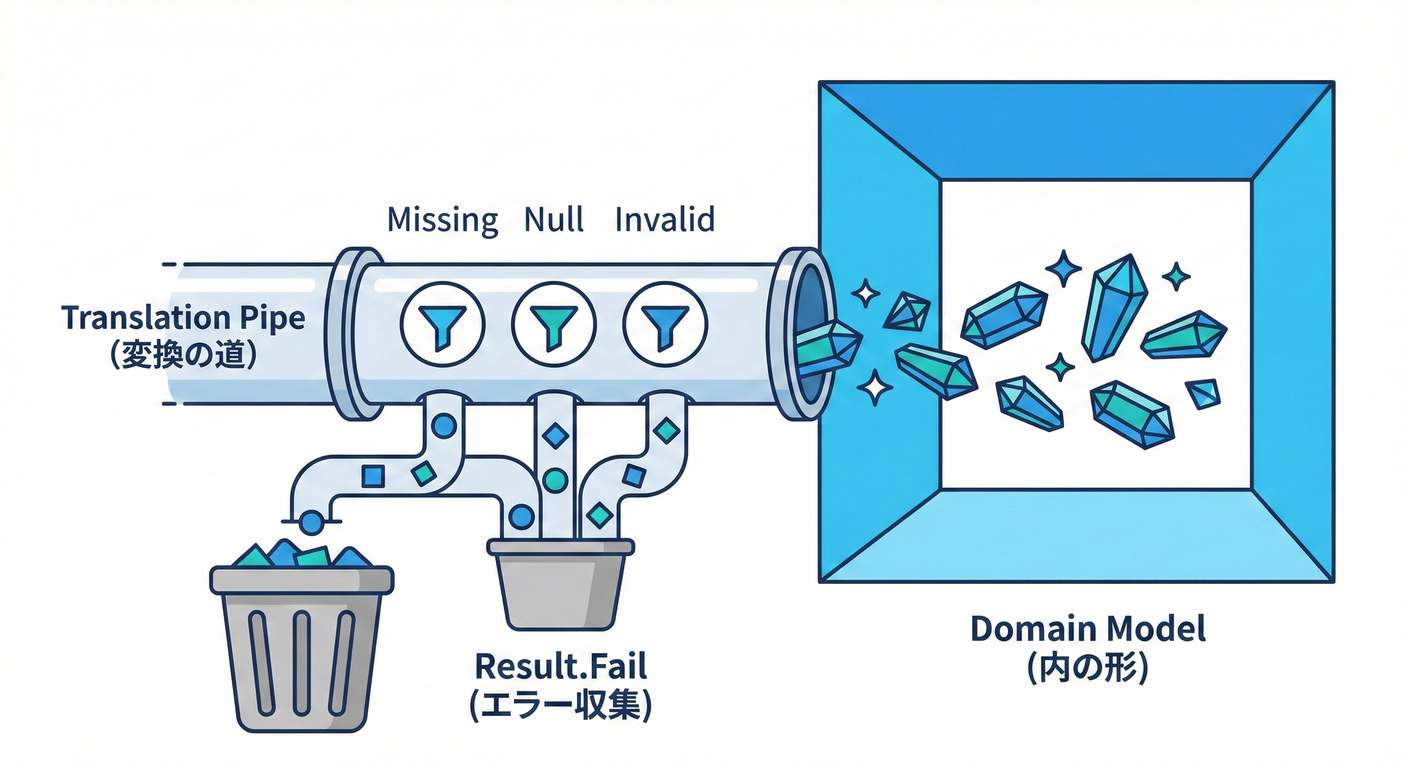 Missing Null Invalid

Translation Pipe
(変換の道)

Result.Fail
(エラー収集)

Domain Model
(内の形)