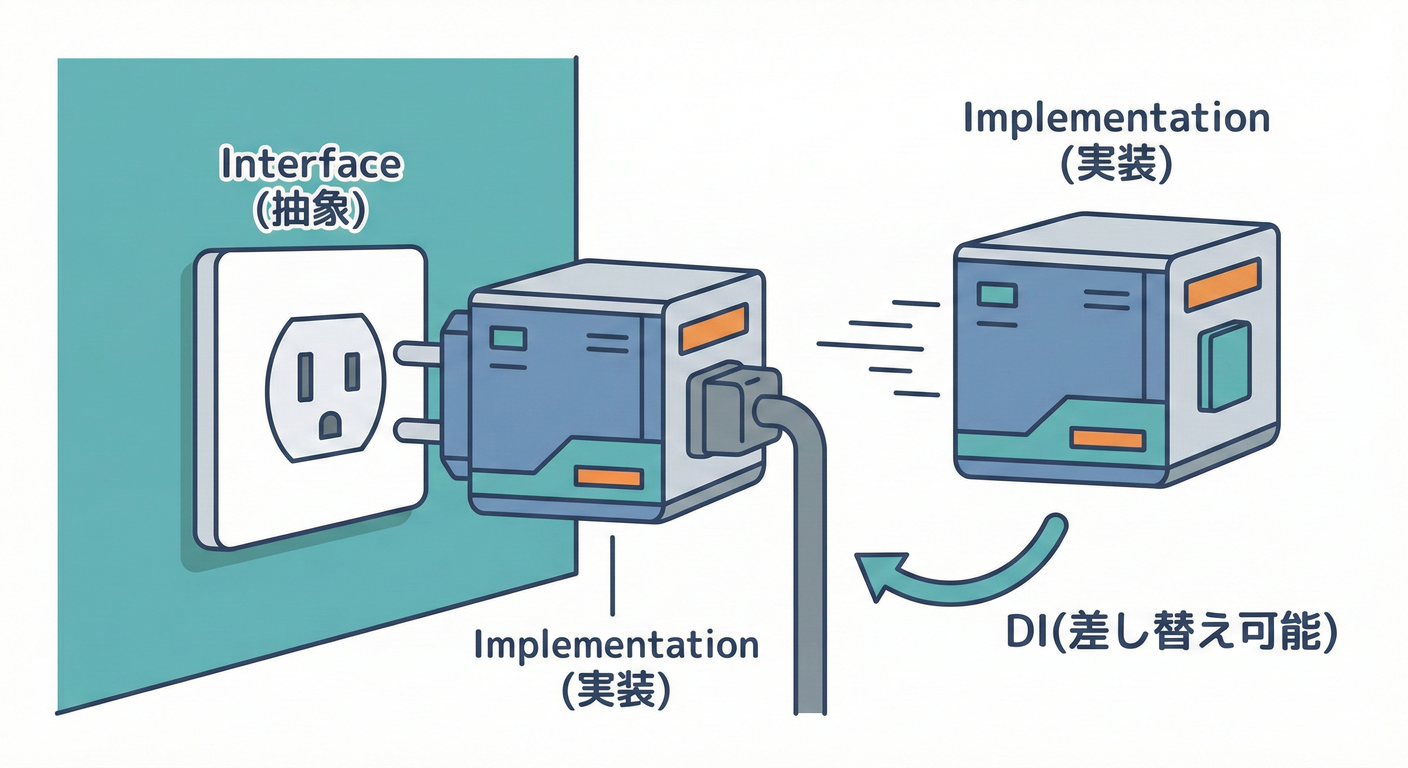 Interface
(抽象)

Implementation
(実装)

Implementation
(実装)

DI(差し替え可能)